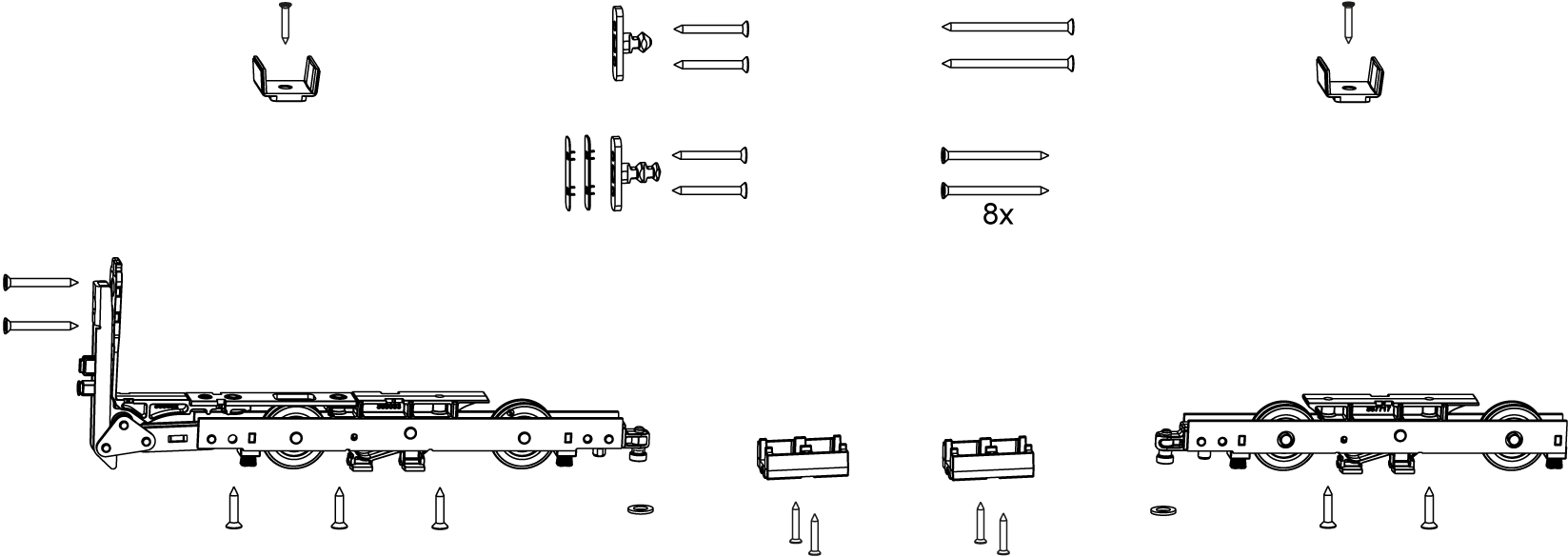 8x