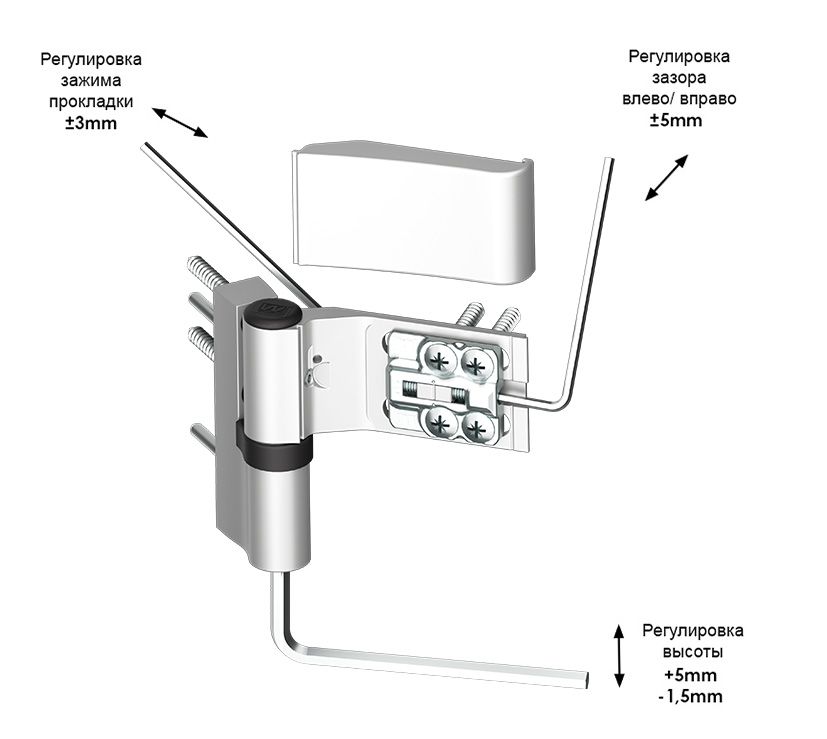 Регулировка зажима прокладки
±3mm

Регулировка зазора влево/ вправо
±5mm

Регулировка высоты
+5mm
-1,5mm