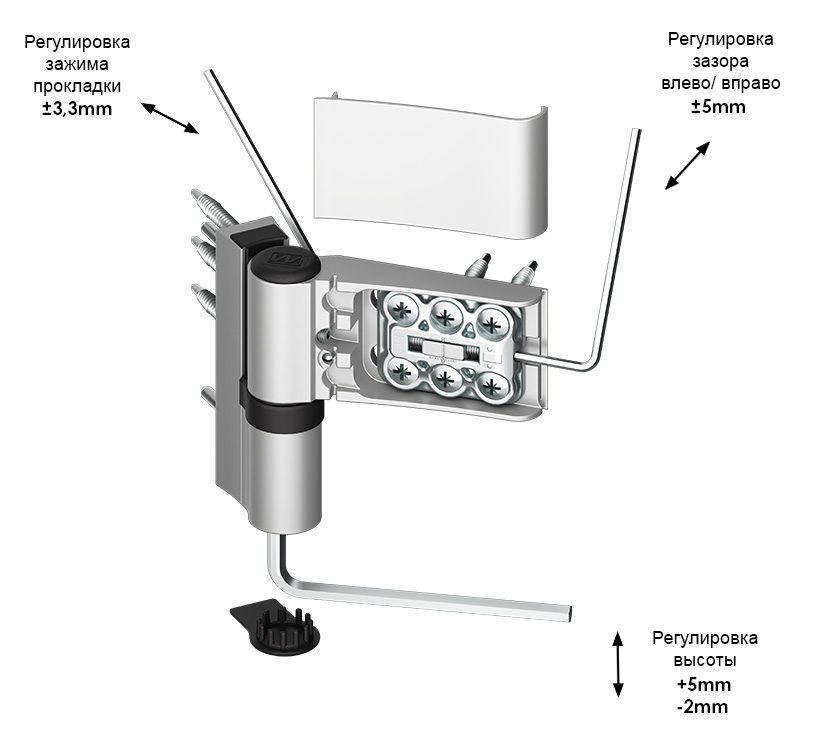 Регулировка зажима прокладки
±3,3mm

Регулировка зазора влево/ вправо
±5mm

Регулировка высоты
+5mm
-2mm